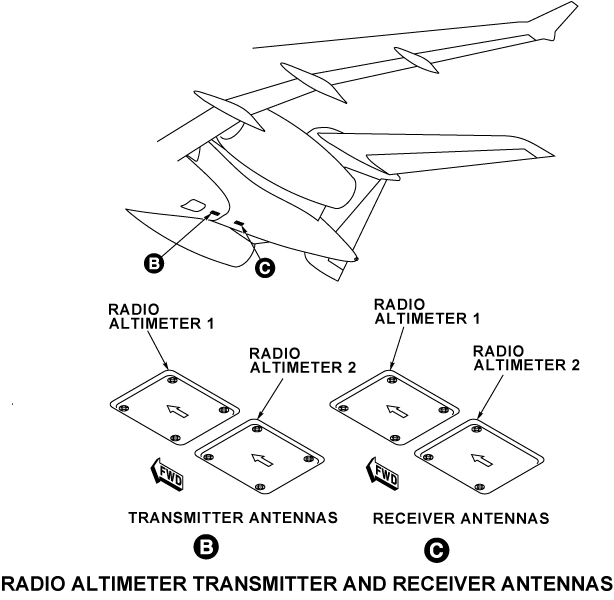 B

C

RADIO ALTIMETER 1

RADIO ALTIMETER 2

FWD

TRANSMITTER ANTENNAS

B

RADIO ALTIMETER 1

RADIO ALTIMETER 2

FWD

RECEIVER ANTENNAS

C

RADIO ALTIMETER TRANSMITTER AND RECEIVER ANTENNAS