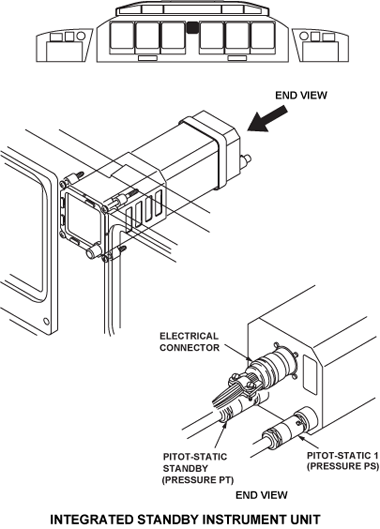 END VIEW

ELECTRICAL CONNECTOR

PITOT-STATIC STANDBY (PRESSURE PT)

PITOT-STATIC 1 (PRESSURE PS)

END VIEW

INTEGRATED STANDBY INSTRUMENT UNIT