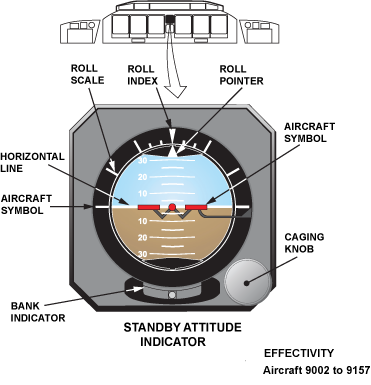 ROLL SCALE

ROLL INDEX

ROLL POINTER

AIRCRAFT SYMBOL

HORIZONTAL LINE

AIRCRAFT SYMBOL

30
20
10
10
20
30

CAGING KNOB

BANK INDICATOR

STANDBY ATTITUDE INDICATOR

EFFECTIVITY
Aircraft 9002 to 9157