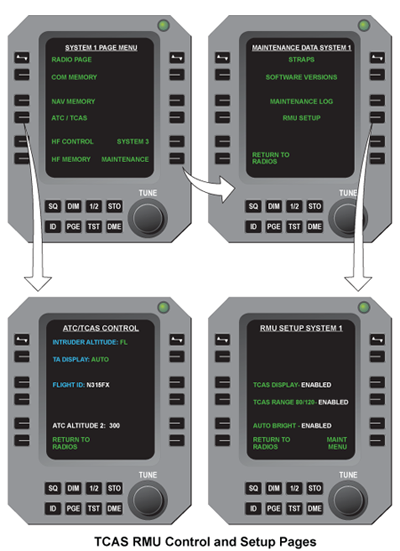 SYSTEM 1 PAGE MENU
RADIO PAGE
COM MEMORY
NAV MEMORY
ATC / TCAS
HF CONTROL SYSTEM 3
HF MEMORY MAINTENANCE
TUNE
SQ DIM 1/2 STO
ID PGE TST DME

MAINTENANCE DATA SYSTEM 1
STRAPS
SOFTWARE VERSIONS
MAINTENANCE LOG
RMU SETUP
RETURN TO RADIOS
TUNE
SQ DIM 1/2 STO
ID PGE TST DME

ATC/TCAS CONTROL
INTRUDER ALTITUDE: FL
TA DISPLAY: AUTO
FLIGHT ID: N315FX
ATC ALTITUDE 2: 300
RETURN TO RADIOS
TUNE
SQ DIM 1/2 STO
ID PGE TST DME

RMU SETUP SYSTEM 1
TCAS DISPLAY- ENABLED
TCAS RANGE 80/120- ENABLED
AUTO BRIGHT - ENABLED
RETURN TO RADIOS MAINT MENU
TUNE
SQ DIM 1/2 STO
ID PGE TST DME

TCAS RMU Control and Setup Pages