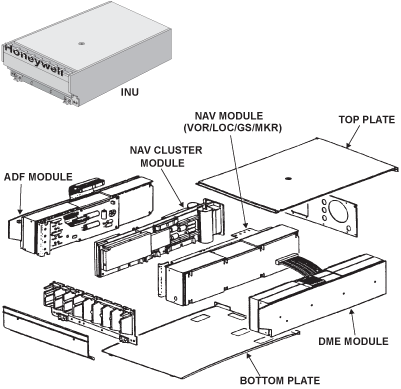 Honeywell

INU

NAV MODULE (VOR/LOC/GS/MKR)

TOP PLATE

NAV CLUSTER MODULE

ADF MODULE

DME MODULE

BOTTOM PLATE