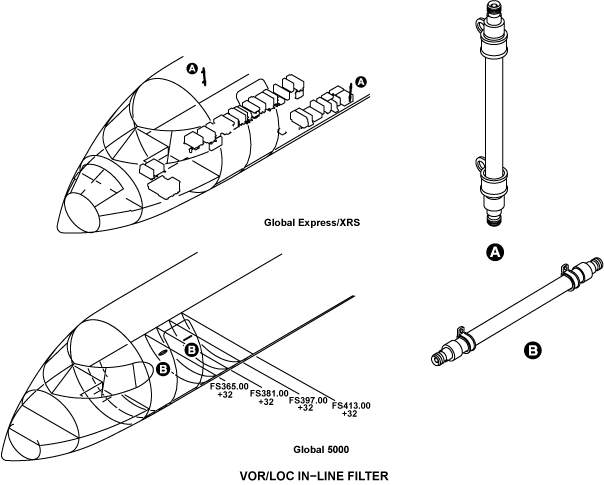 A

A

Global Express/XRS

A

B

B

B

FS365.00 +32

FS381.00 +32

FS397.00 +32

FS413.00 +32

Global 5000

VOR/LOC IN−LINE FILTER