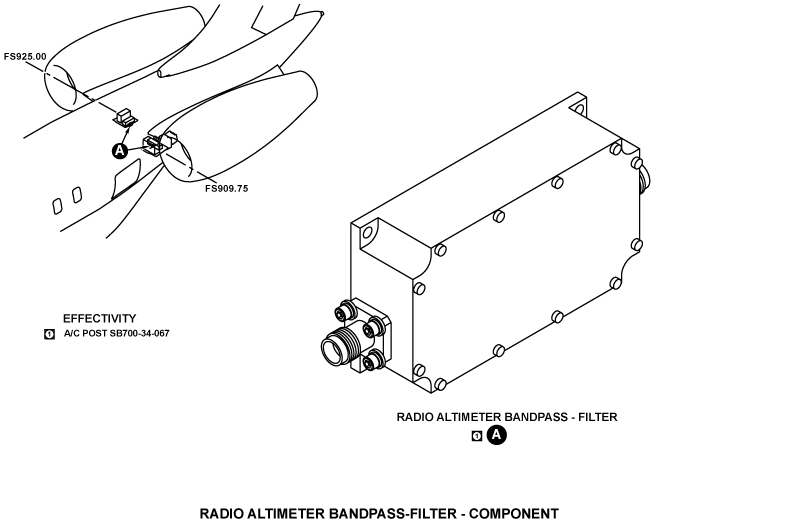 FS925.00

A

FS909.75

EFFECTIVITY
1 A/C POST SB700-34-067

RADIO ALTIMETER BANDPASS - FILTER
1 A

RADIO ALTIMETER BANDPASS-FILTER - COMPONENT