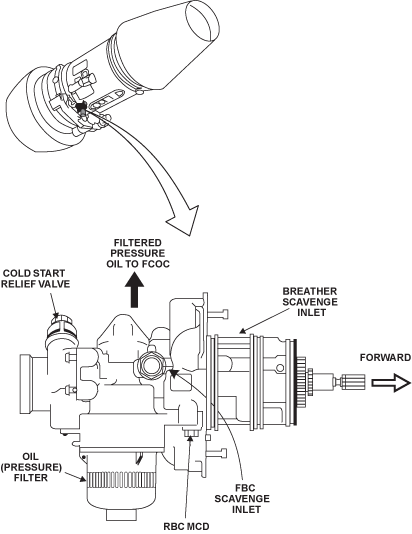 FILTERED PRESSURE OIL TO FCOC

COLD START RELIEF VALVE

BREATHER SCAVENGE INLET

FORWARD

OIL (PRESSURE) FILTER

FBC SCAVENGE INLET

RBC MCD