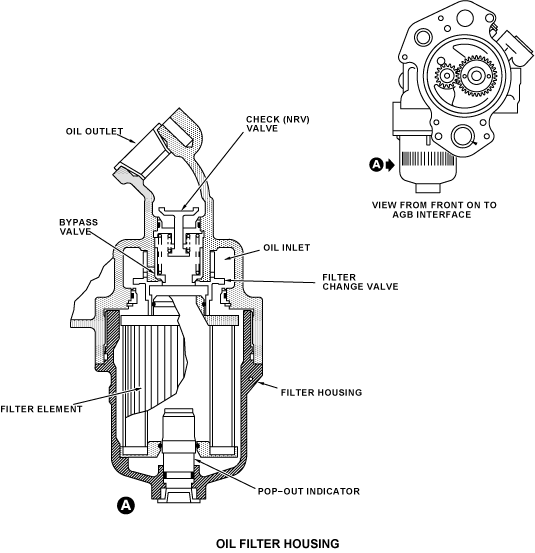 OIL OUTLET

CHECK (NRV) VALVE

A

VIEW FROM FRONT ON TO AGB INTERFACE

BYPASS VALVE

OIL INLET

FILTER CHANGE VALVE

FILTER HOUSING

FILTER ELEMENT

POP–OUT INDICATOR

A

OIL FILTER HOUSING