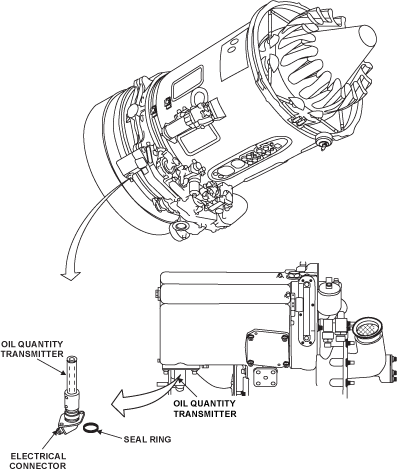 OIL QUANTITY TRANSMITTER

OIL QUANTITY TRANSMITTER

SEAL RING

ELECTRICAL CONNECTOR