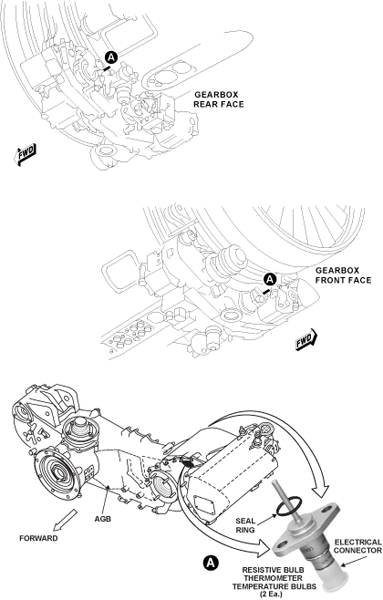 A

GEARBOX REAR FACE

FWD

A

GEARBOX FRONT FACE

FWD

AGB

FORWARD

SEAL RING

ELECTRICAL CONNECTOR

A

RESISTIVE BULB THERMOMETER TEMPERATURE BULBS (2 Ea.)