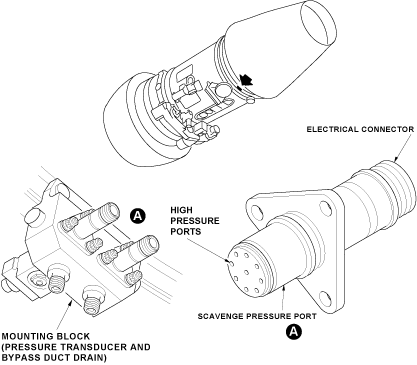 ELECTRICAL CONNECTOR

A

HIGH PRESSURE PORTS

SCAVENGE PRESSURE PORT

A

MOUNTING BLOCK (PRESSURE TRANSDUCER AND BYPASS DUCT DRAIN)