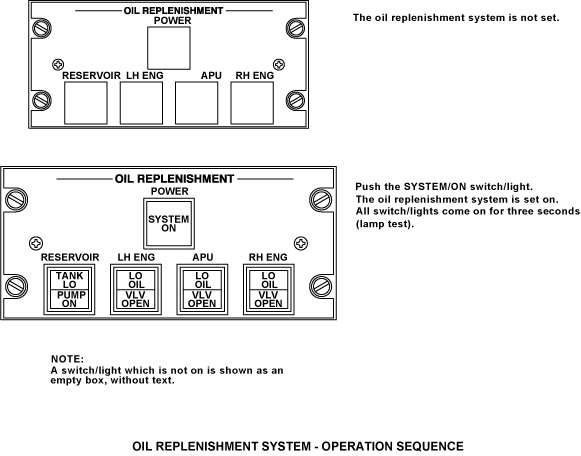 OIL REPLENISHMENT
POWER
RESERVOIR LH ENG APU RH ENG

The oil replenishment system is not set.

OIL REPLENISHMENT
POWER
SYSTEM ON
RESERVOIR LH ENG APU RH ENG
TANK LO
PUMP ON
LO OIL
VLV OPEN
LO OIL
VLV OPEN
LO OIL
VLV OPEN

Push the SYSTEM/ON switch/light.
The oil replenishment system is set on.
All switch/lights come on for three seconds (lamp test).

NOTE:
A switch/light which is not on is shown as an empty box, without text.

OIL REPLENISHMENT SYSTEM - OPERATION SEQUENCE