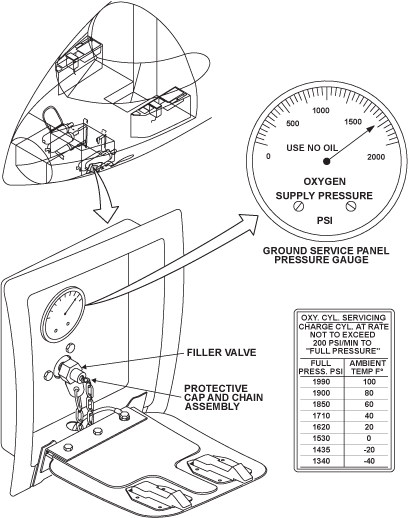 1000
500
1500
USE NO OIL
0
2000
OXYGEN
SUPPLY PRESSURE
PSI

GROUND SERVICE PANEL
PRESSURE GAUGE

FILLER VALVE

PROTECTIVE
CAP AND CHAIN
ASSEMBLY

OXY. CYL. SERVICING
CHARGE CYL. AT RATE
NOT TO EXCEED
200 PSI/MIN TO
"FULL PRESSURE"

| FULL PRESS. PSI | AMBIENT TEMP F° |
|---|---|
| 1990 | 100 |
| 1900 | 80 |
| 1850 | 60 |
| 1710 | 40 |
| 1620 | 20 |
| 1530 | 0 |
| 1435 | -20 |
| 1340 | -40 |