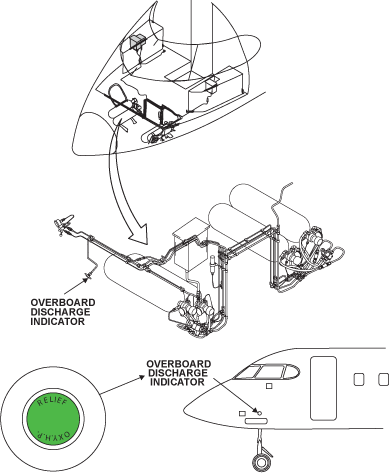 OVERBOARD DISCHARGE INDICATOR

OVERBOARD DISCHARGE INDICATOR

RELIEF

OXY.H.P.