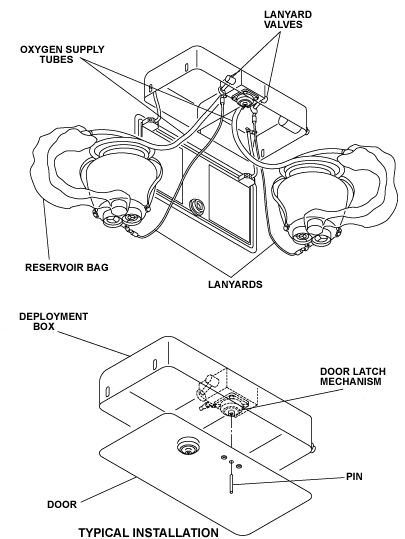 LANYARD VALVES

OXYGEN SUPPLY TUBES

RESERVOIR BAG

LANYARDS

DEPLOYMENT BOX

DOOR LATCH MECHANISM

PIN

DOOR

TYPICAL INSTALLATION