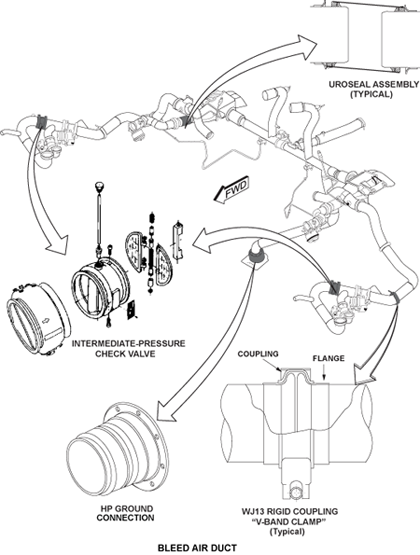 UROSEAL ASSEMBLY
(TYPICAL)

FWD

INTERMEDIATE-PRESSURE
CHECK VALVE

COUPLING

FLANGE

HP GROUND
CONNECTION

WJ13 RIGID COUPLING
"V-BAND CLAMP"
(Typical)

BLEED AIR DUCT