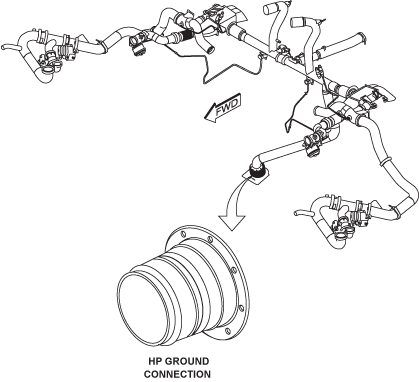 FWD

HP GROUND CONNECTION