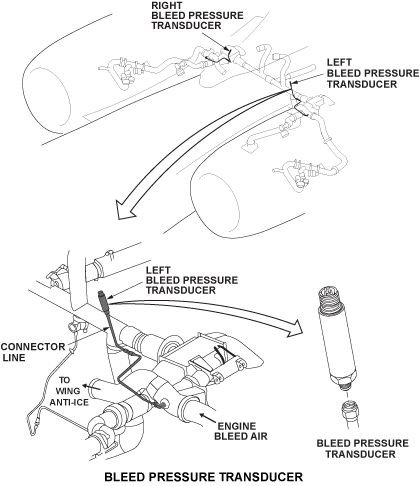 RIGHT
BLEED PRESSURE
TRANSDUCER

LEFT
BLEED PRESSURE
TRANSDUCER

LEFT
BLEED PRESSURE
TRANSDUCER

CONNECTOR
LINE

TO
WING
ANTI-ICE

ENGINE
BLEED AIR

BLEED PRESSURE
TRANSDUCER

BLEED PRESSURE TRANSDUCER