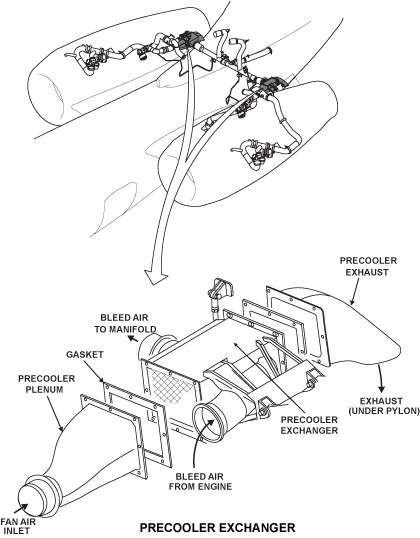 PRECOOLER EXHAUST

BLEED AIR TO MANIFOLD

GASKET

PRECOOLER PLENUM

EXHAUST (UNDER PYLON)

PRECOOLER EXCHANGER

BLEED AIR FROM ENGINE

FAN AIR INLET

PRECOOLER EXCHANGER