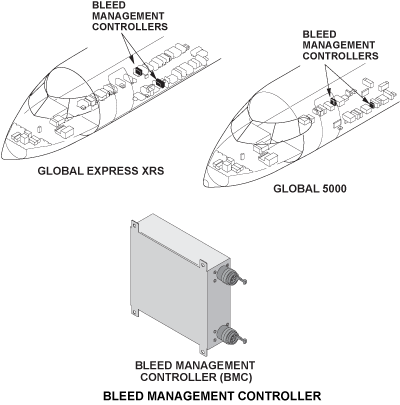 BLEED
MANAGEMENT
CONTROLLERS

BLEED
MANAGEMENT
CONTROLLERS

GLOBAL EXPRESS XRS

GLOBAL 5000

BLEED MANAGEMENT
CONTROLLER (BMC)

BLEED MANAGEMENT CONTROLLER