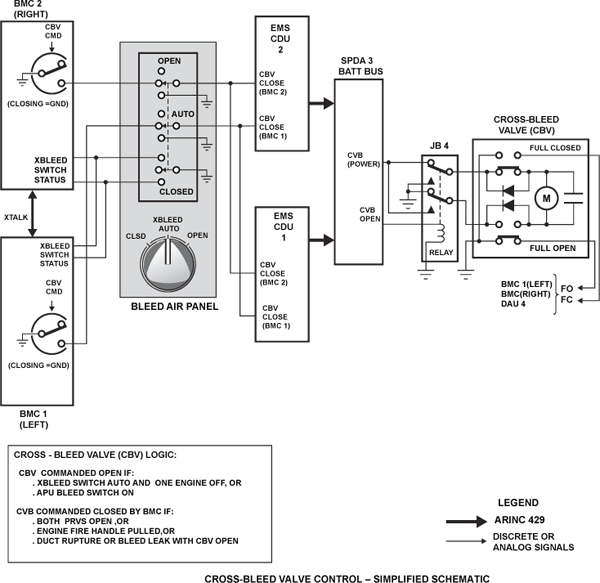 BMC 2
(RIGHT)

CBV
CMD

(CLOSING =GND)

XBLEED
SWITCH
STATUS

XTALK

XBLEED
SWITCH
STATUS

CBV
CMD

(CLOSING =GND)

BMC 1
(LEFT)

OPEN

AUTO

CLOSED

XBLEED
AUTO
CLSD
OPEN

BLEED AIR PANEL

EMS
CDU
2

CBV
CLOSE
(BMC 2)

CBV
CLOSE
(BMC 1)

EMS
CDU
1

CBV
CLOSE
(BMC 2)

CBV
CLOSE
(BMC 1)

SPDA 3
BATT BUS

CVB
(POWER)

CVB
OPEN

JB 4

RELAY

CROSS-BLEED
VALVE (CBV)

FULL CLOSED

M

FULL OPEN

BMC 1(LEFT)
BMC(RIGHT)
DAU 4

FO
FC

CROSS - BLEED VALVE (CBV) LOGIC:

CBV COMMANDED OPEN IF:
. XBLEED SWITCH AUTO AND ONE ENGINE OFF, OR
. APU BLEED SWITCH ON

CVB COMMANDED CLOSED BY BMC IF:
. BOTH PRVS OPEN ,OR
. ENGINE FIRE HANDLE PULLED,OR
. DUCT RUPTURE OR BLEED LEAK WITH CBV OPEN

LEGEND
ARINC 429
DISCRETE OR
ANALOG SIGNALS

CROSS-BLEED VALVE CONTROL – SIMPLIFIED SCHEMATIC