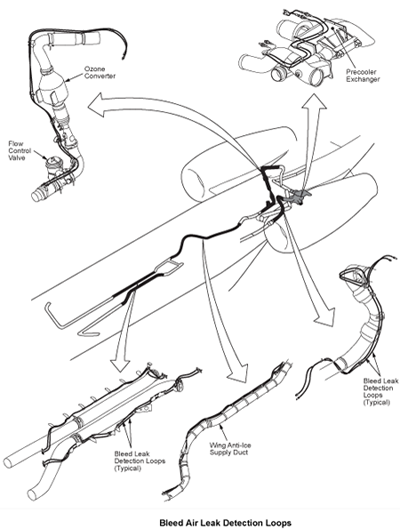 Ozone Converter

Precooler Exchanger

Flow Control Valve

Bleed Leak Detection Loops (Typical)

Bleed Leak Detection Loops (Typical)

Wing Anti-Ice Supply Duct

Bleed Air Leak Detection Loops