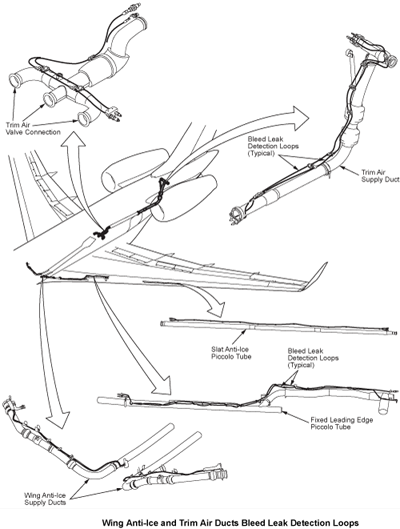 Trim Air Valve Connection

Bleed Leak Detection Loops (Typical)

Trim Air Supply Duct

Slat Anti-Ice Piccolo Tube

Bleed Leak Detection Loops (Typical)

Fixed Leading Edge Piccolo Tube

Wing Anti-Ice Supply Ducts

Wing Anti-Ice and Trim Air Ducts Bleed Leak Detection Loops