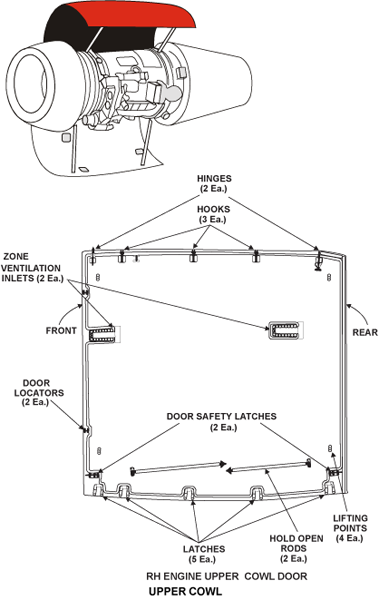 HINGES
(2 Ea.)

HOOKS
(3 Ea.)

ZONE
VENTILATION
INLETS (2 Ea.)

FRONT

REAR

DOOR
LOCATORS
(2 Ea.)

DOOR SAFETY LATCHES
(2 Ea.)

LIFTING
POINTS
(4 Ea.)

HOLD OPEN
RODS
(2 Ea.)

LATCHES
(5 Ea.)

RH ENGINE UPPER COWL DOOR

UPPER COWL