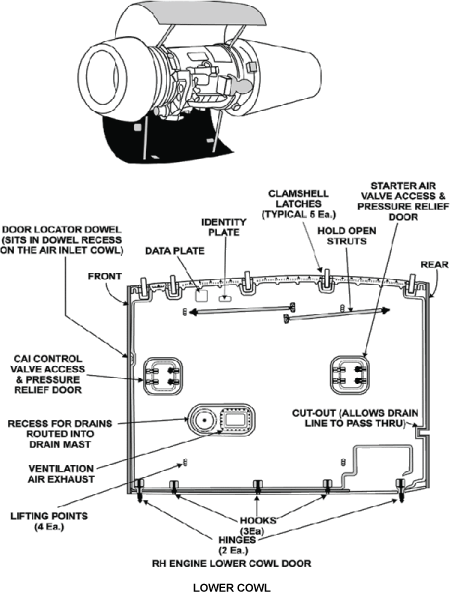 CLAMSHELL LATCHES (TYPICAL 5 Ea.)

STARTER AIR VALVE ACCESS & PRESSURE RELIEF DOOR

DOOR LOCATOR DOWEL (SITS IN DOWEL RECESS ON THE AIR INLET COWL)

IDENTITY PLATE

HOLD OPEN STRUTS

DATA PLATE

FRONT

REAR

CAI CONTROL VALVE ACCESS & PRESSURE RELIEF DOOR

RECESS FOR DRAINS ROUTED INTO DRAIN MAST

CUT-OUT (ALLOWS DRAIN LINE TO PASS THRU)

VENTILATION AIR EXHAUST

LIFTING POINTS (4 Ea.)

HOOKS (3Ea)

HINGES (2 Ea.)

RH ENGINE LOWER COWL DOOR

LOWER COWL