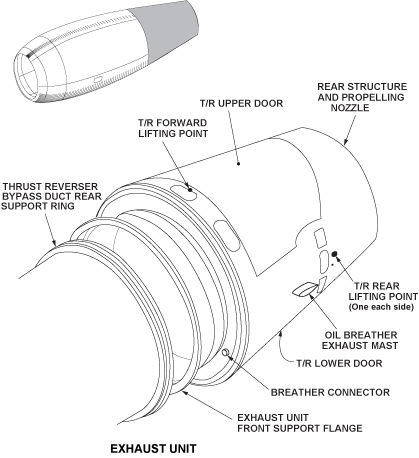 REAR STRUCTURE AND PROPELLING NOZZLE

T/R UPPER DOOR

T/R FORWARD LIFTING POINT

THRUST REVERSER BYPASS DUCT REAR SUPPORT RING

T/R REAR LIFTING POINT (One each side)

OIL BREATHER EXHAUST MAST

T/R LOWER DOOR

BREATHER CONNECTOR

EXHAUST UNIT FRONT SUPPORT FLANGE

EXHAUST UNIT