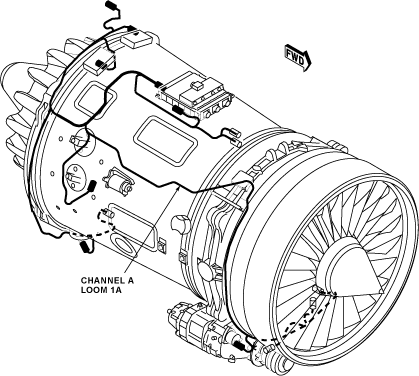 FWD

CHANNEL A
LOOM 1A