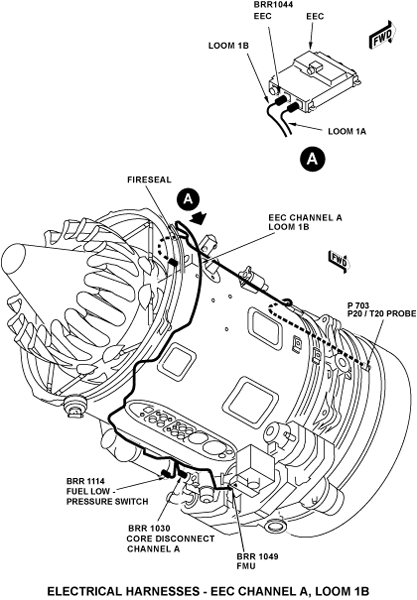 BRR1044
EEC

EEC

FWD

LOOM 1B

LOOM 1A

A

FIRESEAL

A

EEC CHANNEL A
LOOM 1B

FWD

P 703
P20 / T20 PROBE

BRR 1114
FUEL LOW - PRESSURE SWITCH

BRR 1030
CORE DISCONNECT
CHANNEL A

BRR 1049
FMU

ELECTRICAL HARNESSES - EEC CHANNEL A, LOOM 1B