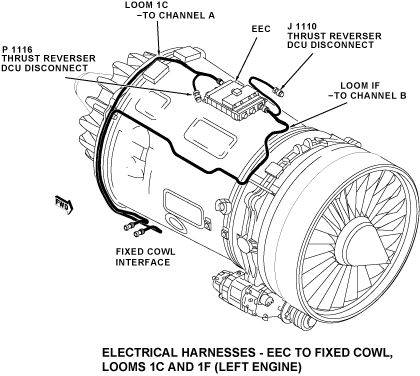 LOOM 1C
–TO CHANNEL A

EEC

J 1110
THRUST REVERSER
DCU DISCONNECT

P 1116
THRUST REVERSER
DCU DISCONNECT

LOOM IF
–TO CHANNEL B

FWD

FIXED COWL
INTERFACE

ELECTRICAL HARNESSES - EEC TO FIXED COWL,
LOOMS 1C AND 1F (LEFT ENGINE)