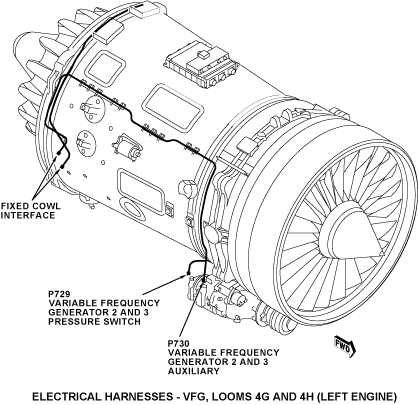 FIXED COWL
INTERFACE

P729
VARIABLE FREQUENCY
GENERATOR 2 AND 3
PRESSURE SWITCH

P730
VARIABLE FREQUENCY
GENERATOR 2 AND 3
AUXILIARY

FWD

ELECTRICAL HARNESSES - VFG, LOOMS 4G AND 4H (LEFT ENGINE)