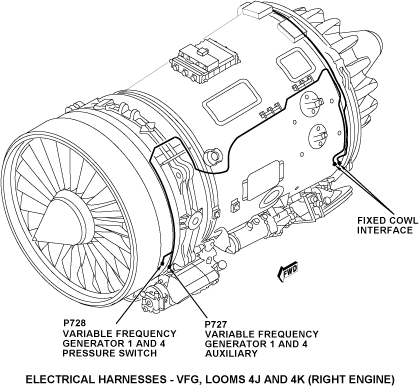 FIXED COWL
INTERFACE

FWD

P728
VARIABLE FREQUENCY
GENERATOR 1 AND 4
PRESSURE SWITCH

P727
VARIABLE FREQUENCY
GENERATOR 1 AND 4
AUXILIARY

ELECTRICAL HARNESSES - VFG, LOOMS 4J AND 4K (RIGHT ENGINE)