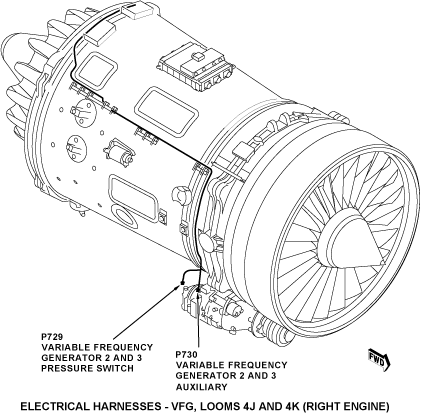 P729
VARIABLE FREQUENCY
GENERATOR 2 AND 3
PRESSURE SWITCH

P730
VARIABLE FREQUENCY
GENERATOR 2 AND 3
AUXILIARY

FWD

ELECTRICAL HARNESSES - VFG, LOOMS 4J AND 4K (RIGHT ENGINE)