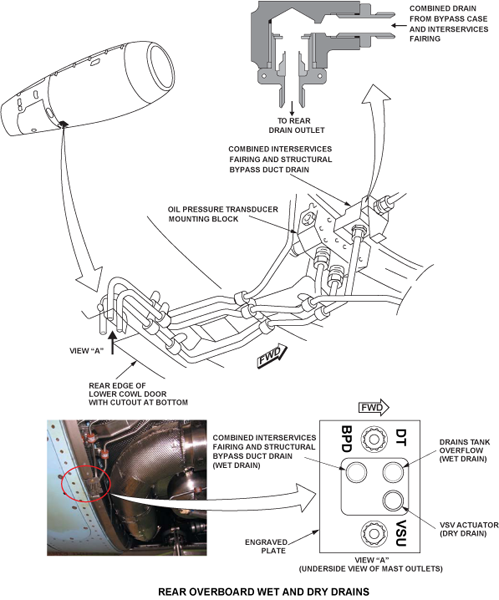 COMBINED DRAIN FROM BYPASS CASE AND INTERSERVICES FAIRING

TO REAR DRAIN OUTLET

COMBINED INTERSERVICES FAIRING AND STRUCTURAL BYPASS DUCT DRAIN

OIL PRESSURE TRANSDUCER MOUNTING BLOCK

VIEW "A"

FWD

REAR EDGE OF LOWER COWL DOOR WITH CUTOUT AT BOTTOM

FWD

COMBINED INTERSERVICES FAIRING AND STRUCTURAL BYPASS DUCT DRAIN (WET DRAIN)

BPD

DT

DRAINS TANK OVERFLOW (WET DRAIN)

VSU

VSV ACTUATOR (DRY DRAIN)

ENGRAVED PLATE

VIEW "A" (UNDERSIDE VIEW OF MAST OUTLETS)

REAR OVERBOARD WET AND DRY DRAINS