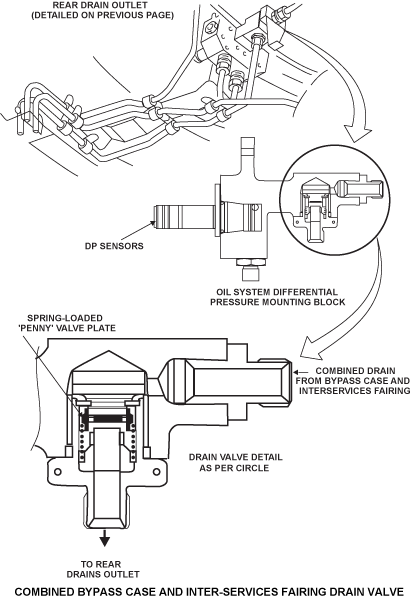 REAR DRAIN OUTLET
(DETAILED ON PREVIOUS PAGE)

DP SENSORS

OIL SYSTEM DIFFERENTIAL PRESSURE MOUNTING BLOCK

SPRING-LOADED 'PENNY' VALVE PLATE

COMBINED DRAIN FROM BYPASS CASE AND INTERSERVICES FAIRING

DRAIN VALVE DETAIL AS PER CIRCLE

TO REAR DRAINS OUTLET

COMBINED BYPASS CASE AND INTER-SERVICES FAIRING DRAIN VALVE