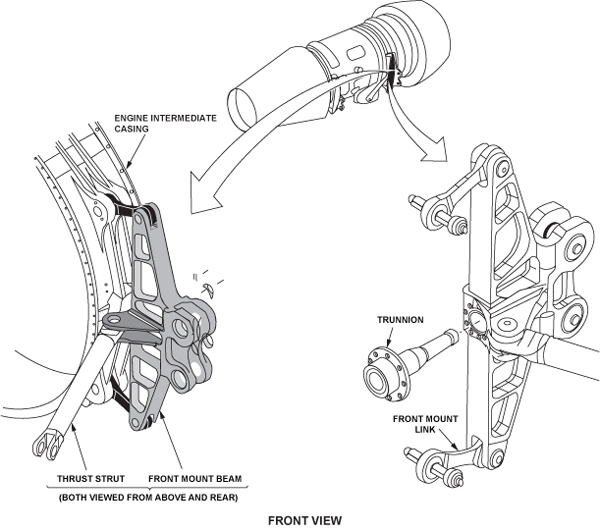 ENGINE INTERMEDIATE CASING

TRUNNION

FRONT MOUNT LINK

THRUST STRUT

FRONT MOUNT BEAM

(BOTH VIEWED FROM ABOVE AND REAR)

FRONT VIEW