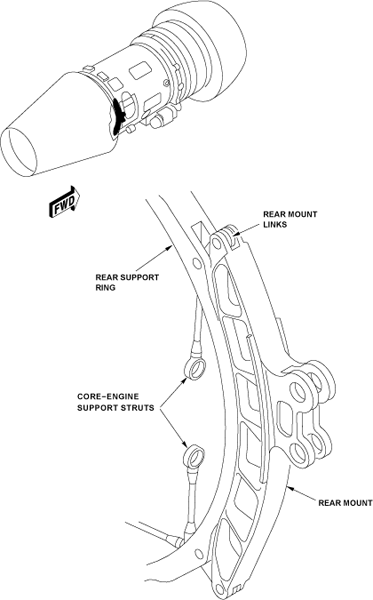 FWD

REAR MOUNT LINKS

REAR SUPPORT RING

CORE–ENGINE SUPPORT STRUTS

REAR MOUNT