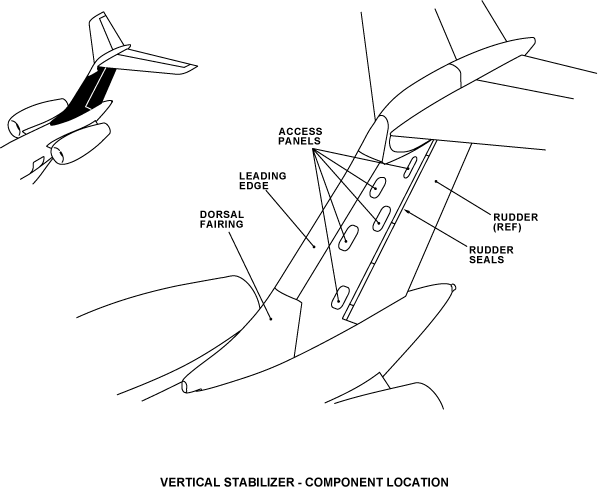 ACCESS PANELS

LEADING EDGE

DORSAL FAIRING

RUDDER (REF)

RUDDER SEALS

VERTICAL STABILIZER - COMPONENT LOCATION