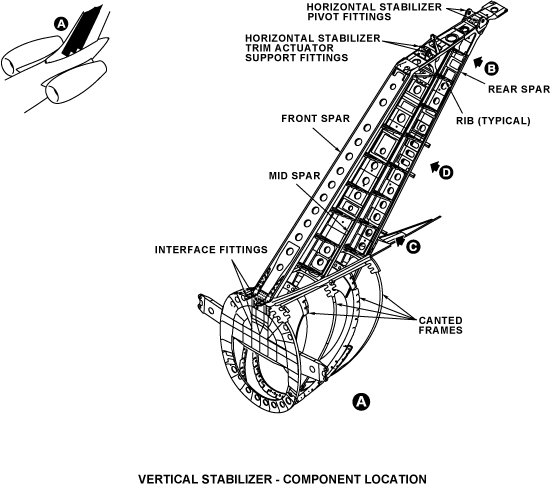 A

HORIZONTAL STABILIZER PIVOT FITTINGS

HORIZONTAL STABILIZER TRIM ACTUATOR SUPPORT FITTINGS

B

REAR SPAR

RIB (TYPICAL)

FRONT SPAR

D

MID SPAR

C

INTERFACE FITTINGS

CANTED FRAMES

A

VERTICAL STABILIZER - COMPONENT LOCATION