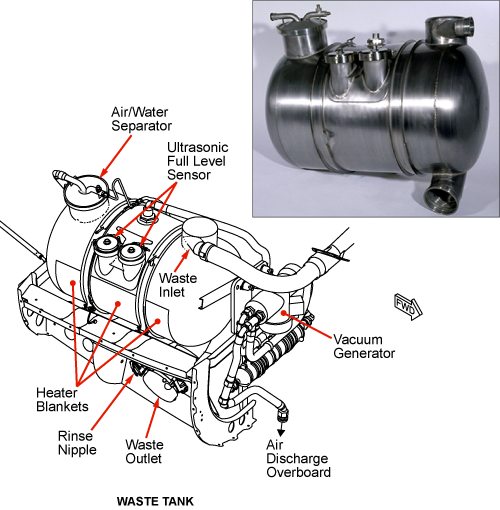 Air/Water Separator

Ultrasonic Full Level Sensor

Waste Inlet

FWD

Vacuum Generator

Heater Blankets

Rinse Nipple

Waste Outlet

Air Discharge Overboard

WASTE TANK