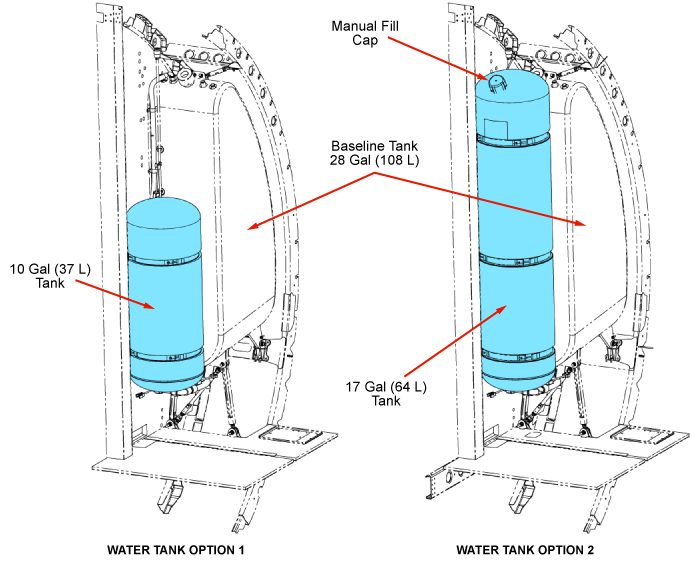 Manual Fill Cap

Baseline Tank 28 Gal (108 L)

10 Gal (37 L) Tank

17 Gal (64 L) Tank

WATER TANK OPTION 1

WATER TANK OPTION 2