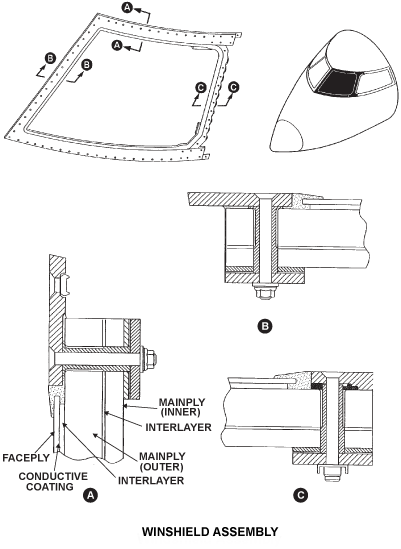 A
A
B
B
C
C

B

MAINPLY (INNER)
INTERLAYER
MAINPLY (OUTER)
FACEPLY
CONDUCTIVE COATING
INTERLAYER

A

C

WINSHIELD ASSEMBLY