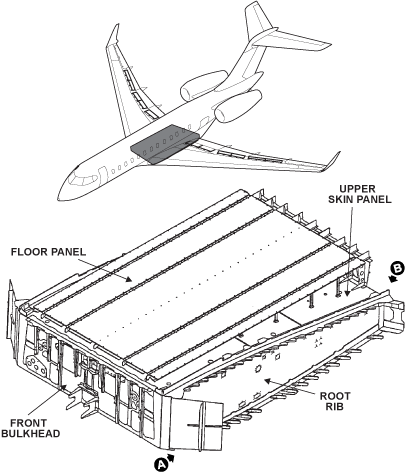 UPPER SKIN PANEL

FLOOR PANEL

B

ROOT RIB

FRONT BULKHEAD

A