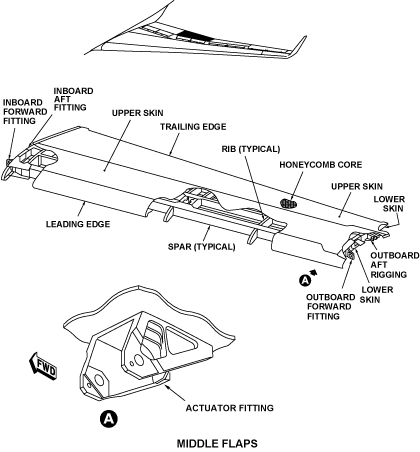 INBOARD FORWARD FITTING

INBOARD AFT FITTING

UPPER SKIN

TRAILING EDGE

RIB (TYPICAL)

HONEYCOMB CORE

UPPER SKIN

LOWER SKIN

LEADING EDGE

SPAR (TYPICAL)

OUTBOARD AFT RIGGING

A

LOWER SKIN

OUTBOARD FORWARD FITTING

FWD

ACTUATOR FITTING

A

MIDDLE FLAPS