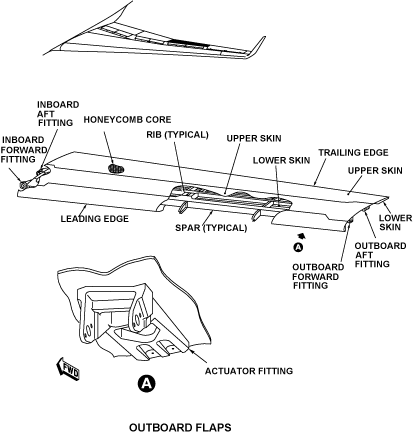 INBOARD AFT FITTING

HONEYCOMB CORE

INBOARD FORWARD FITTING

RIB (TYPICAL)

UPPER SKIN

TRAILING EDGE

LOWER SKIN

UPPER SKIN

LEADING EDGE

SPAR (TYPICAL)

LOWER SKIN

A

OUTBOARD AFT FITTING

OUTBOARD FORWARD FITTING

FWD

ACTUATOR FITTING

A

OUTBOARD FLAPS