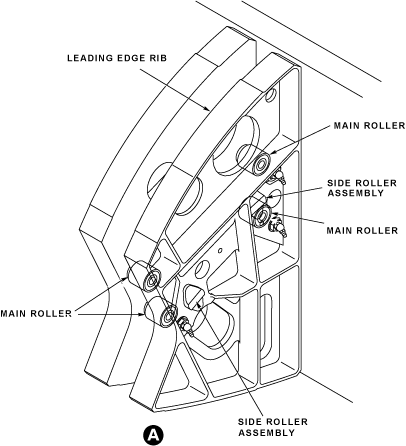 LEADING EDGE RIB

MAIN ROLLER

SIDE ROLLER ASSEMBLY

MAIN ROLLER

MAIN ROLLER

SIDE ROLLER ASSEMBLY

A