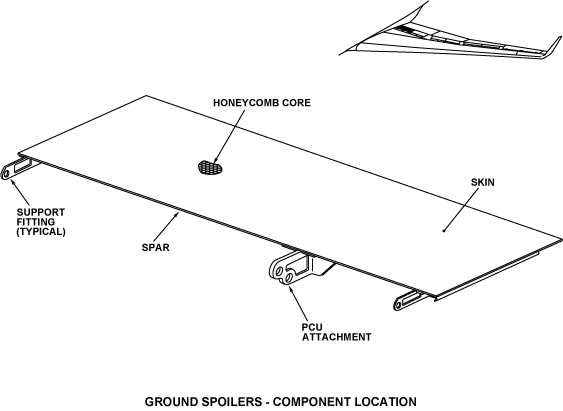 HONEYCOMB CORE

SKIN

SUPPORT FITTING (TYPICAL)

SPAR

PCU ATTACHMENT

GROUND SPOILERS - COMPONENT LOCATION