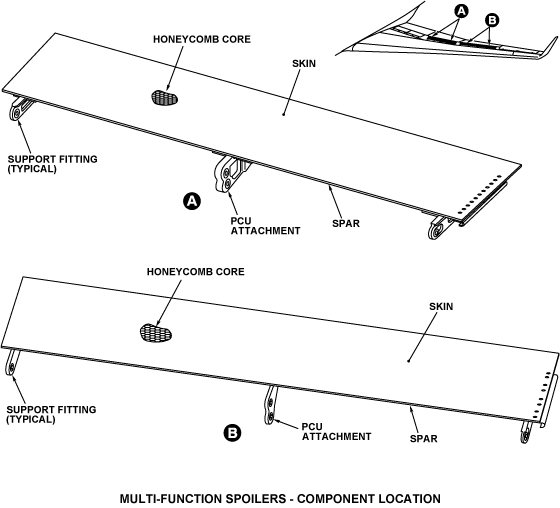 A

B

HONEYCOMB CORE

SKIN

SUPPORT FITTING (TYPICAL)

A

PCU ATTACHMENT

SPAR

HONEYCOMB CORE

SKIN

SUPPORT FITTING (TYPICAL)

B

PCU ATTACHMENT

SPAR

MULTI-FUNCTION SPOILERS - COMPONENT LOCATION