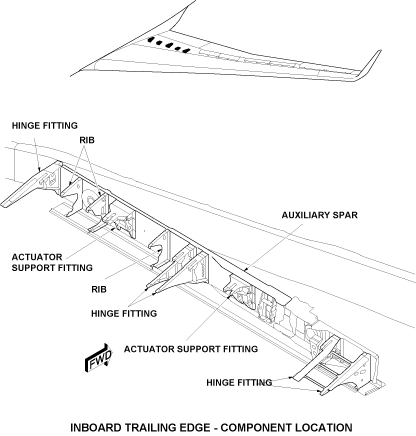 HINGE FITTING

RIB

AUXILIARY SPAR

ACTUATOR SUPPORT FITTING

RIB

HINGE FITTING

ACTUATOR SUPPORT FITTING

FWD

HINGE FITTING

INBOARD TRAILING EDGE - COMPONENT LOCATION