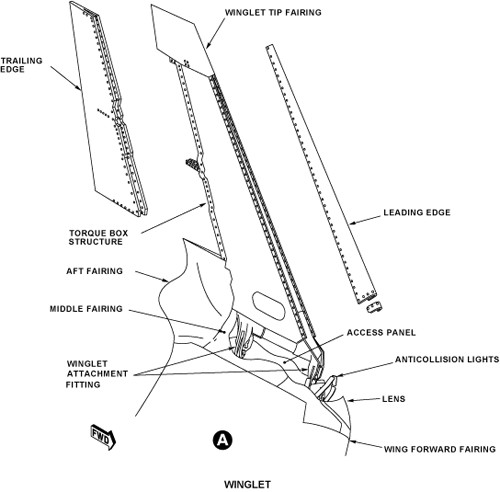 WINGLET TIP FAIRING

TRAILING EDGE

LEADING EDGE

TORQUE BOX STRUCTURE

AFT FAIRING

MIDDLE FAIRING

ACCESS PANEL

WINGLET ATTACHMENT FITTING

ANTICOLLISION LIGHTS

LENS

FWD

A

WING FORWARD FAIRING

WINGLET